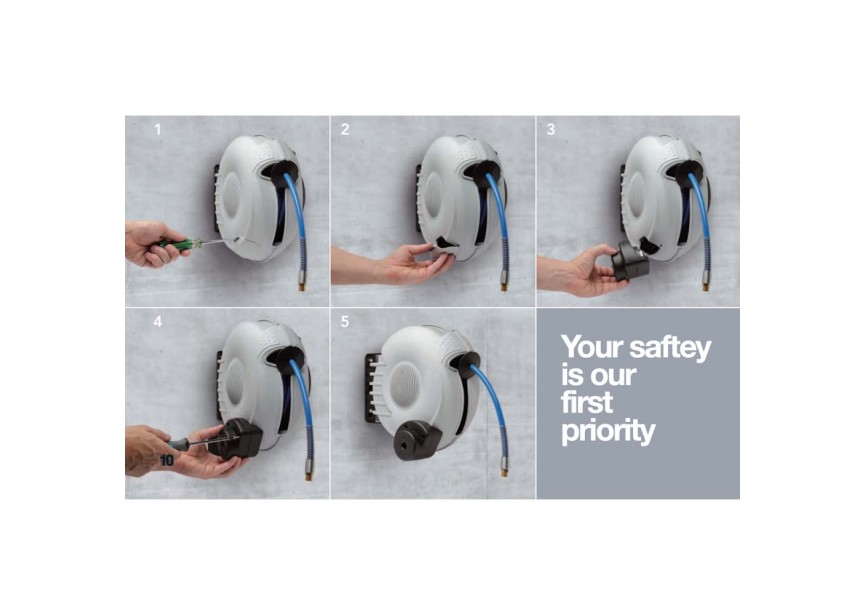 1

2

3

4

10

5

Your saftey is our first priority