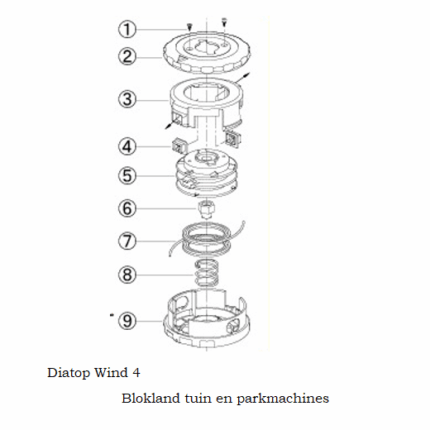 ①
②
③
④
⑤
⑥
⑦
⑧
⑨

Diatop Wind 4

Blokland tuin en parkmachines